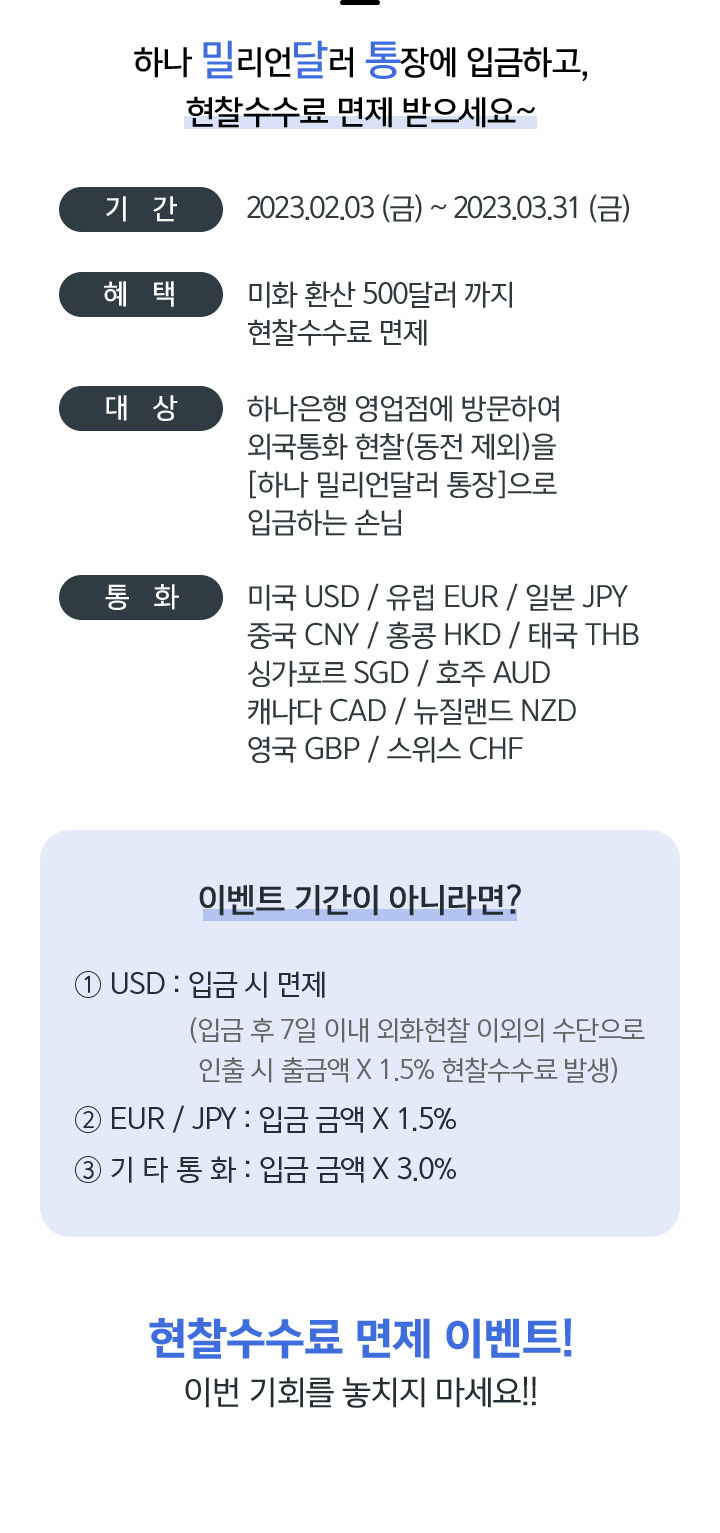 하나 밀리언달러 통장에 입금하고,
현찰수수료 면제 받으세요~

기 간
2023.02.03 (금) ~ 2023.03.31 (금)

혜 택
미화 환산 500달러 까지
현찰수수료 면제

대 상
하나은행 영업점에 방문하여
외국통화 현찰(동전 제외)을
[하나 밀리언달러 통장]으로
입금하는 손님

통 화
미국 USD / 유럽 EUR / 일본 JPY
중국 CNY / 홍콩 HKD / 태국 THB
싱가포르 SGD / 호주 AUD
캐나다 CAD / 뉴질랜드 NZD
영국 GBP / 스위스 CHF

이벤트 기간이 아니라면?

① USD : 입금 시 면제
(입금 후 7일 이내 외화현찰 이외의 수단으로 인출 시 출금액 X 1.5% 현찰수수료 발생)
② EUR / JPY : 입금 금액 X 1.5%
③ 기 타 통 화 : 입금 금액 X 3.0%

현찰수수료 면제 이벤트!
이번 기회를 놓치지 마세요!!