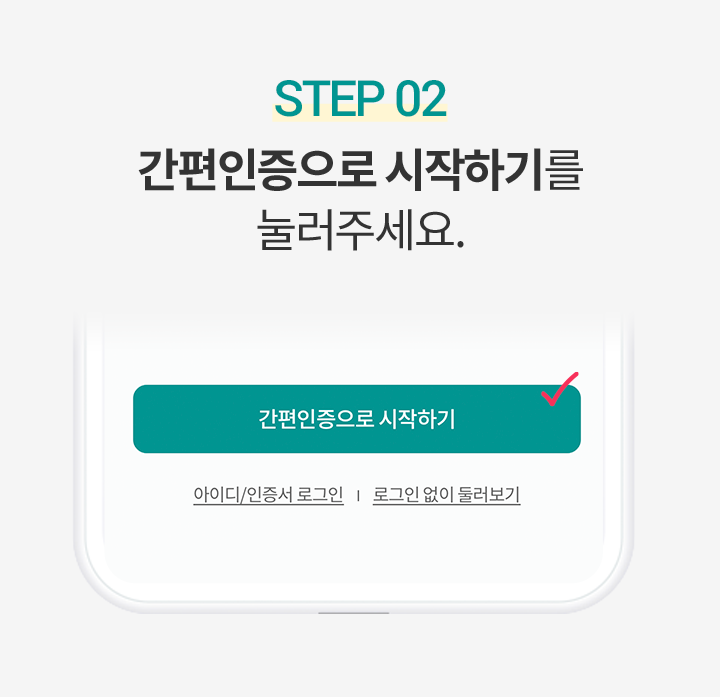 STEP 02

간편인증으로 시작하기를 눌러주세요.

간편인증으로 시작하기

아이디/인증서 로그인 | 로그인 없이 둘러보기